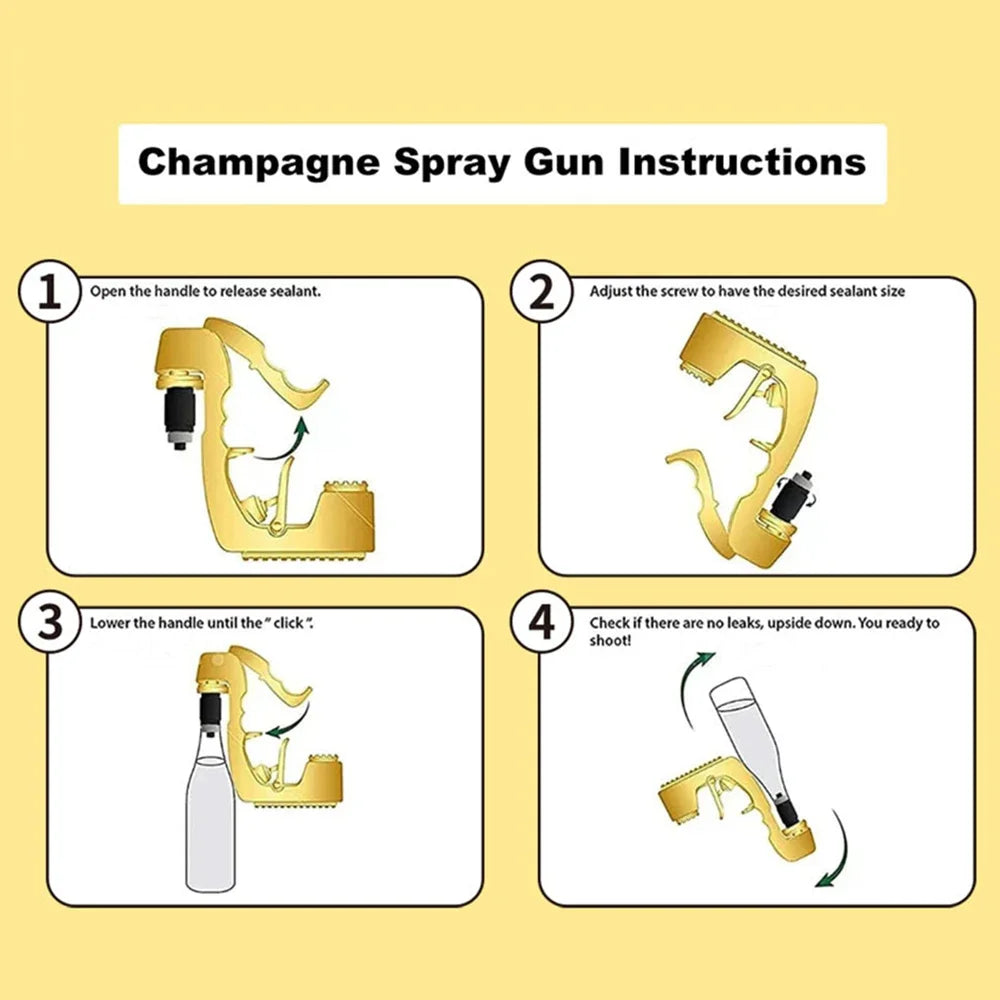 Champagne Spray Gun Instructions

1 Open the handle to release sealant.

2 Adjust the screw to have the desired sealant size

3 Lower the handle until the " click ".

4 Check if there are no leaks, upside down. You ready to shoot!